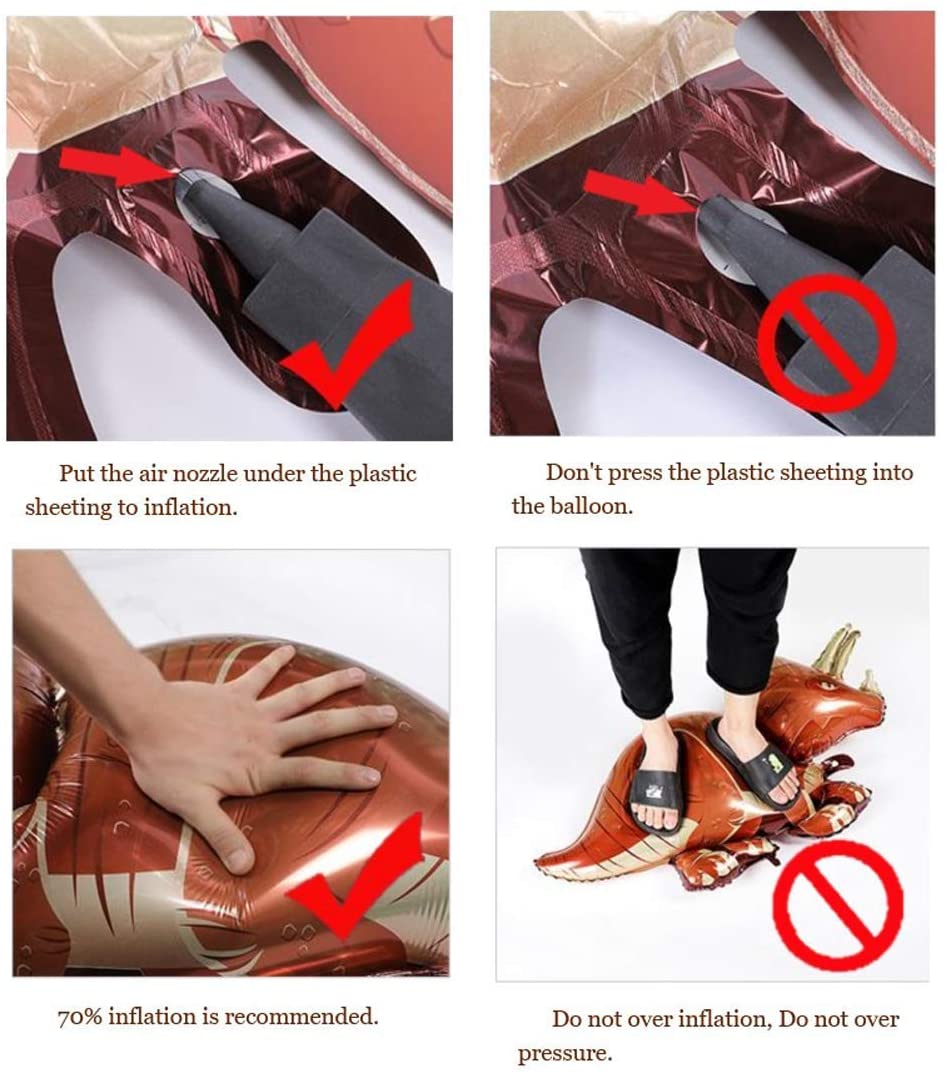 Put the air nozzle under the plastic sheeting to inflation.

Don't press the plastic sheeting into the balloon.

70% inflation is recommended.

Do not over inflation, Do not over pressure.